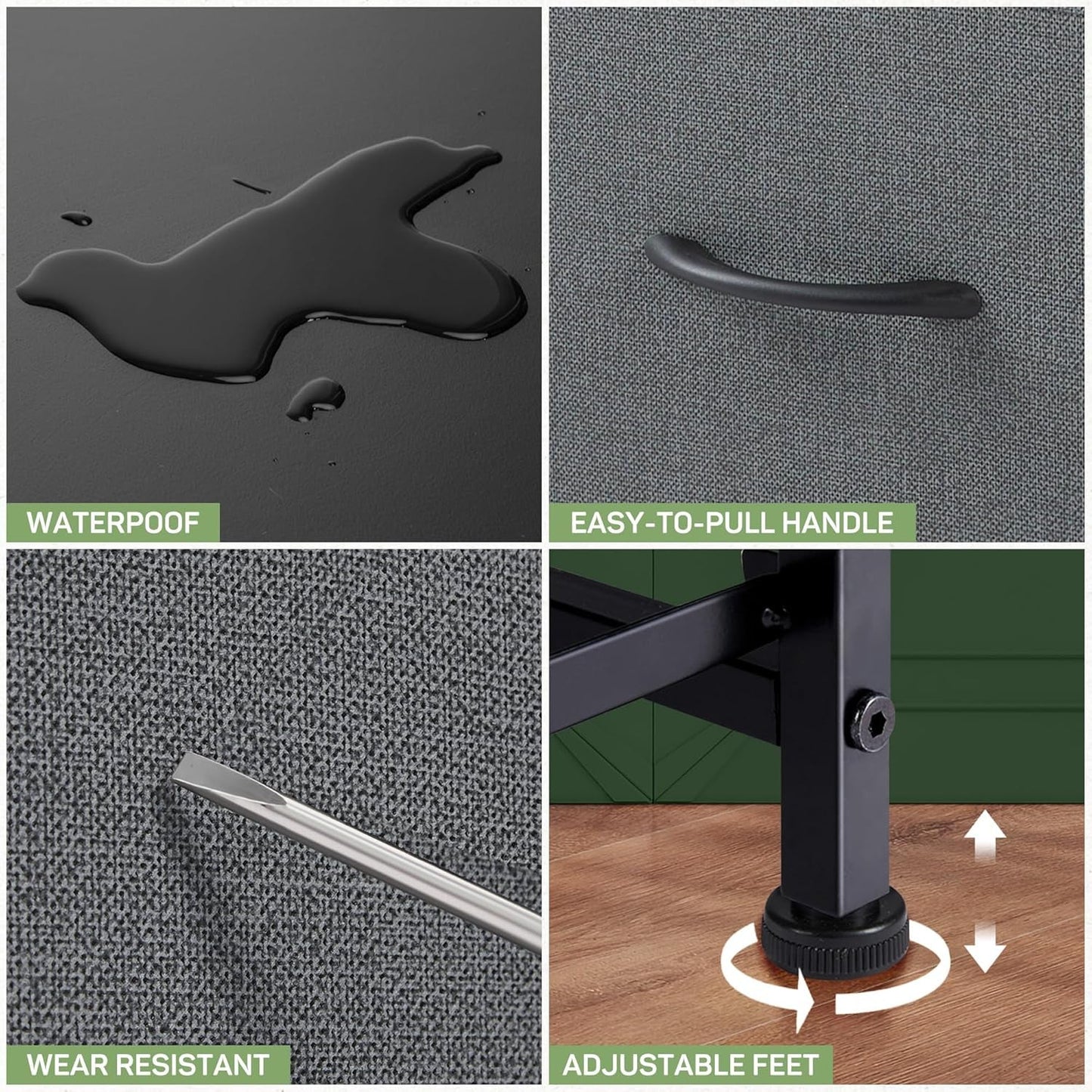 WATERPOOF

EASY-TO-PULL HANDLE

WEAR RESISTANT

ADJUSTABLE FEET